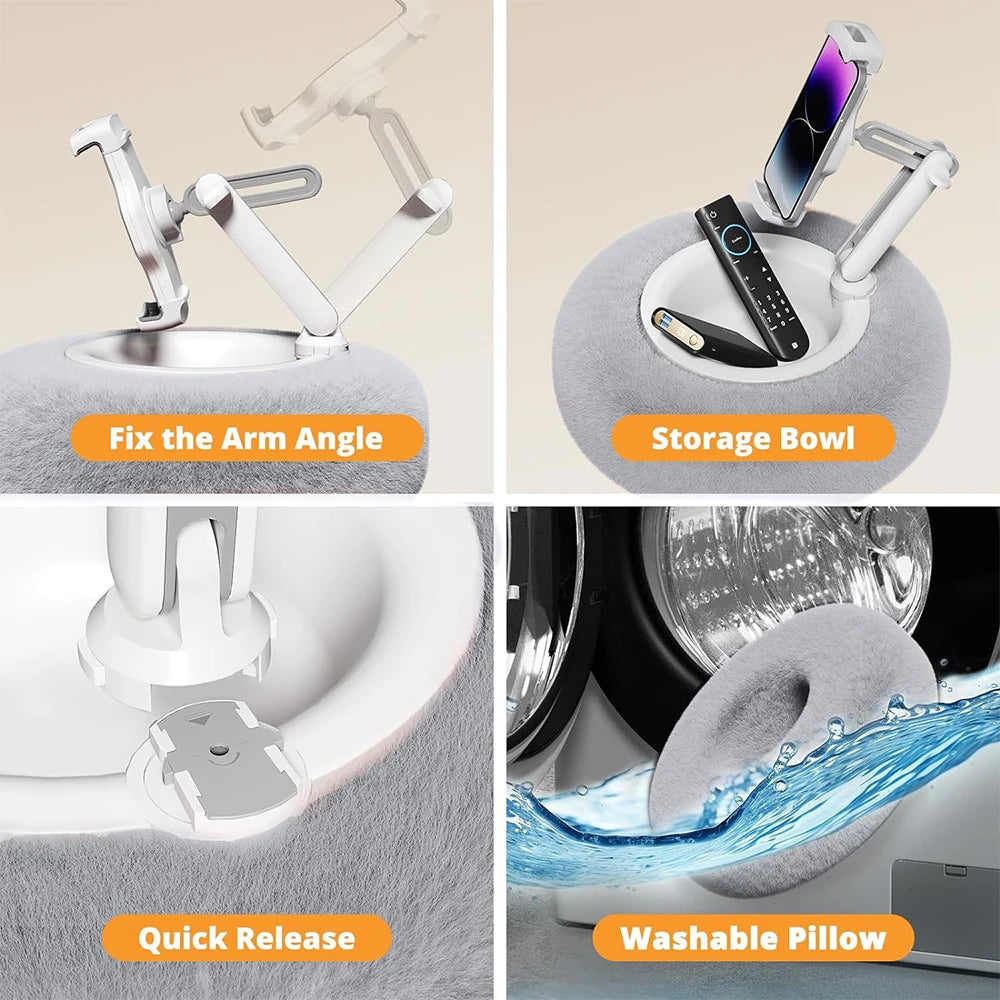 Fix the Arm Angle

Storage Bowl

Quick Release

Washable Pillow